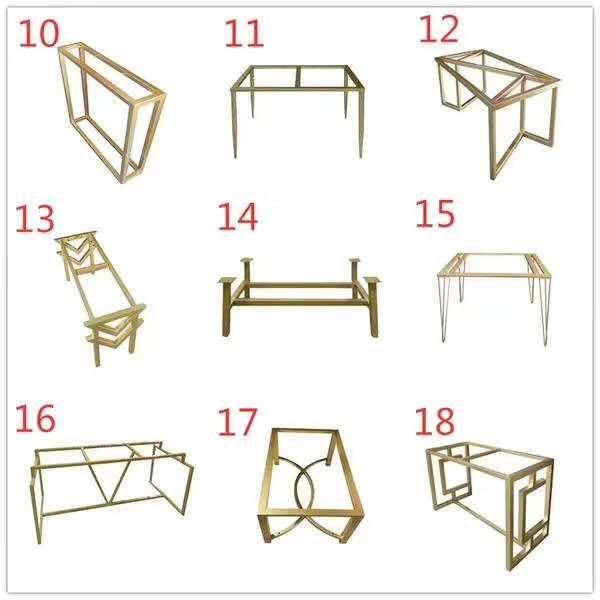 10

11

12

13

14

15

16

17

18